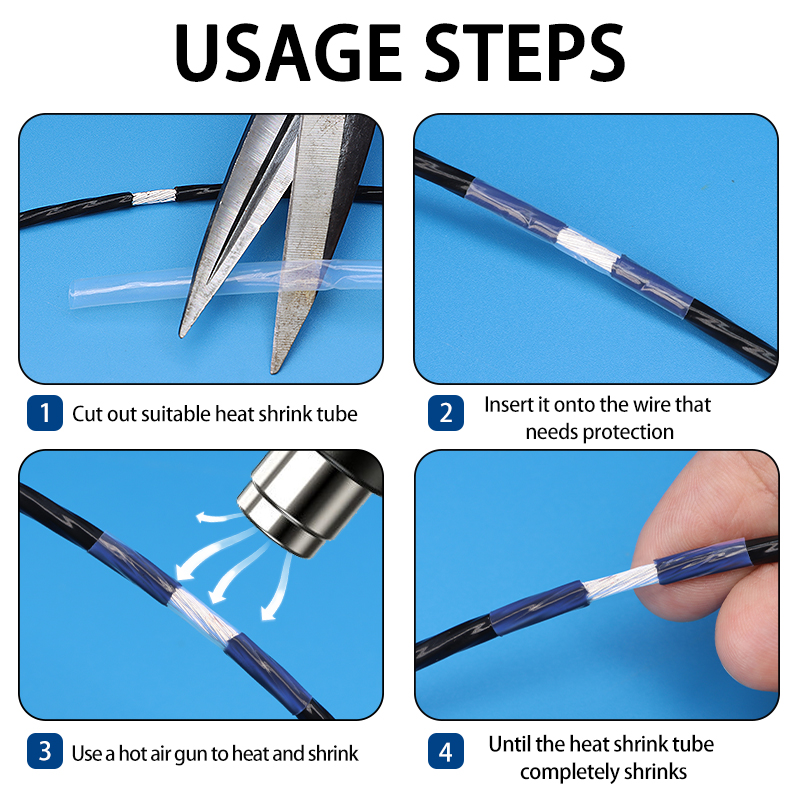 USAGE STEPS

1 Cut out suitable heat shrink tube

2 Insert it onto the wire that needs protection

3 Use a hot air gun to heat and shrink

4 Until the heat shrink tube completely shrinks